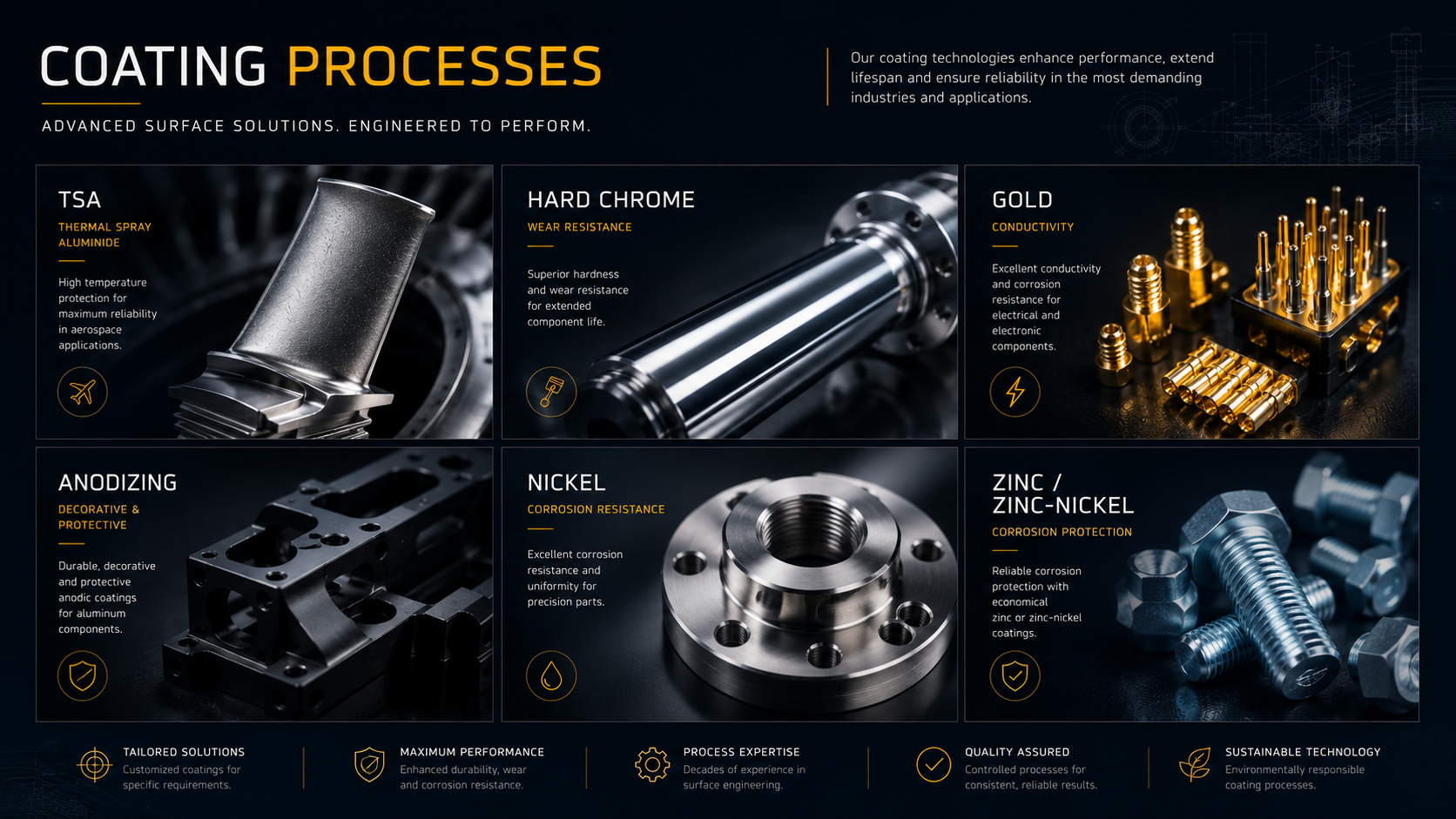 COATING PROCESSES

ADVANCED SURFACE SOLUTIONS. ENGINEERED TO PERFORM.

Our coating technologies enhance performance, extend lifespan and ensure reliability in the most demanding industries and applications.

TSA

THERMAL SPRAY ALUMINIDE

High temperature protection for maximum reliability in aerospace applications.

HARD CHROME

WEAR RESISTANCE

Superior hardness and wear resistance for extended component life.

GOLD

CONDUCTIVITY

Excellent conductivity and corrosion resistance for electrical and electronic components.

ANODIZING

DECORATIVE & PROTECTIVE

Durable, decorative and protective anodic coatings for aluminum components.

NICKEL

CORROSION RESISTANCE

Excellent corrosion resistance and uniformity for precision parts.

ZINC / ZINC-NICKEL

CORROSION PROTECTION

Reliable corrosion protection with economical zinc or zinc-nickel coatings.

TAILORED SOLUTIONS
Customized coatings for specific requirements.

MAXIMUM PERFORMANCE
Enhanced durability, wear and corrosion resistance.

PROCESS EXPERTISE
Decades of experience in surface engineering.

QUALITY ASSURED
Controlled processes for consistent, reliable results.

SUSTAINABLE TECHNOLOGY
Environmentally responsible coating processes.